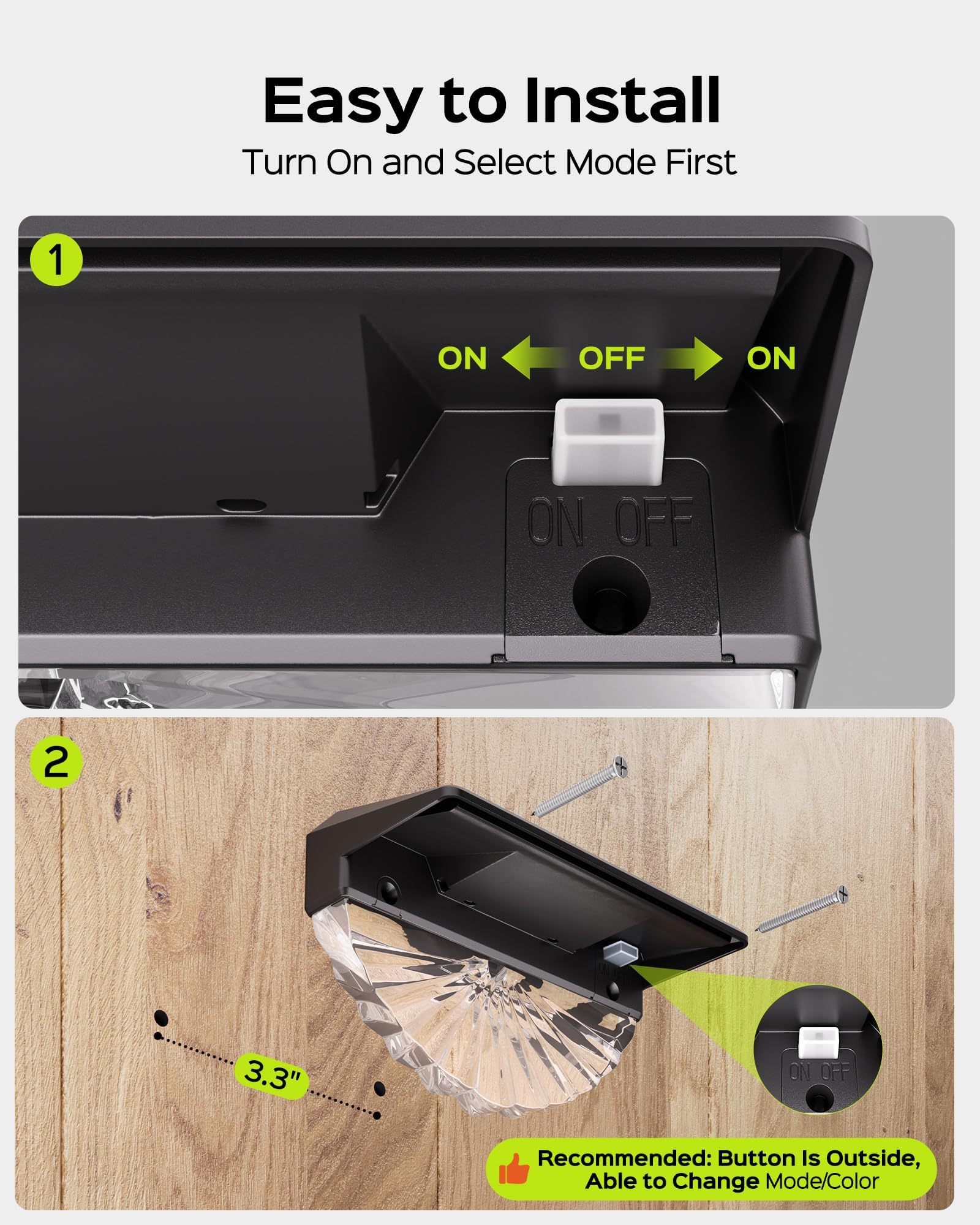 Easy to Install

Turn On and Select Mode First

1

ON OFF ON

ON OFF

2

3.3"

ON OFF

Recommended: Button Is Outside, Able to Change Mode/Color